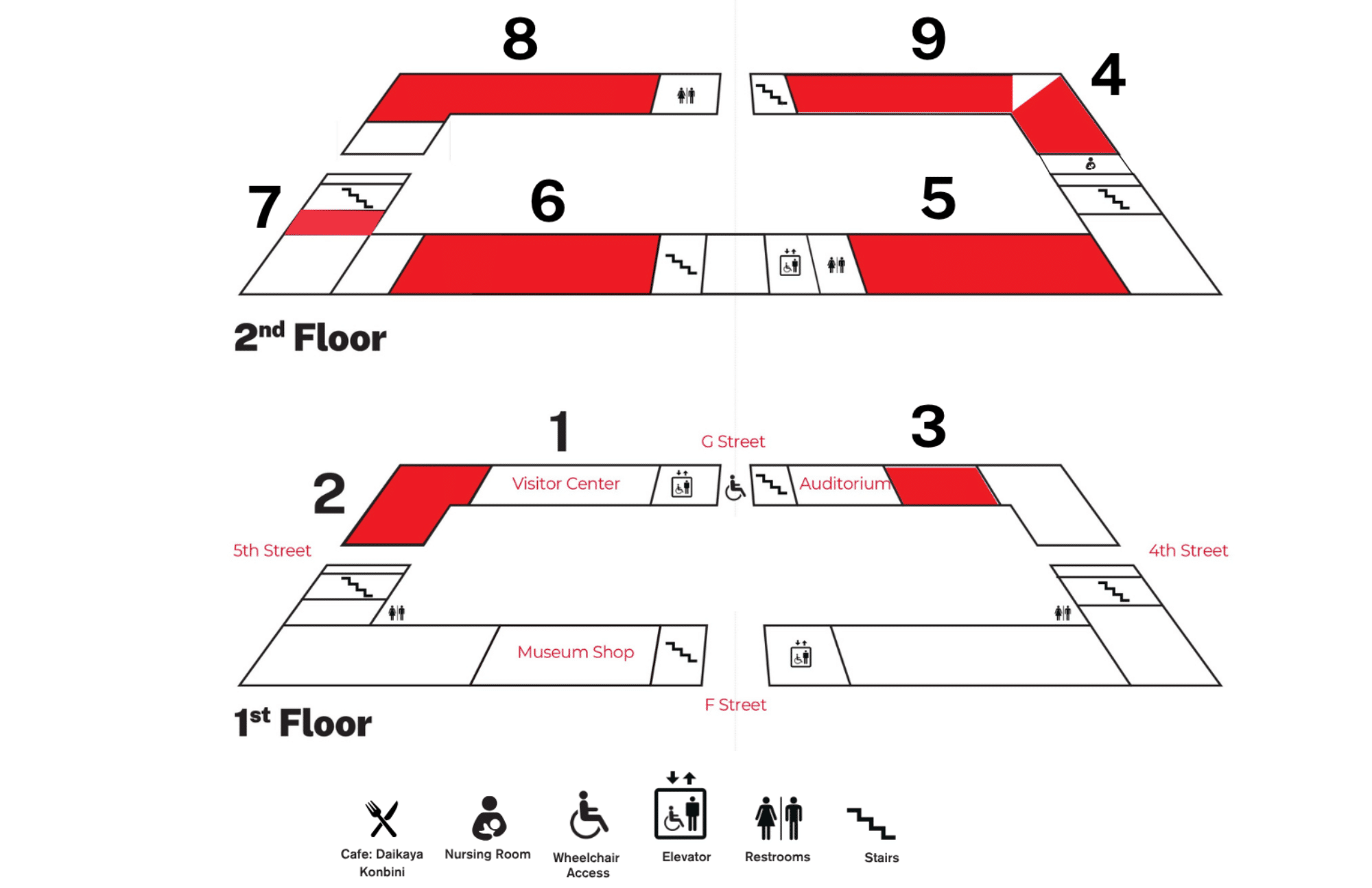 8

9

4

7

6

5

2nd Floor

1

G Street

3

2

Visitor Center

Auditorium

5th Street

4th Street

Museum Shop

F Street

1st Floor

Cafe: Daikaya Konbini

Nursing Room

Wheelchair Access

Elevator

Restrooms

Stairs