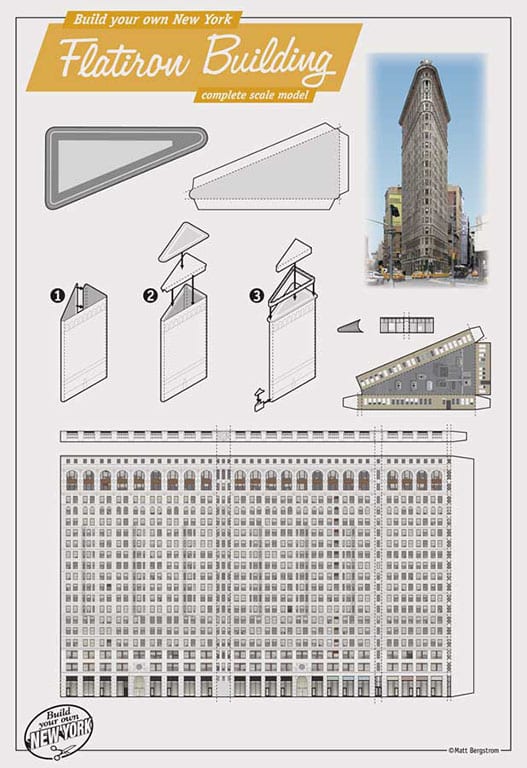 Build your own New York
Flatiron Building
complete scale model

1
2
3

Build your own NEW YORK

©Matt Bergstrom