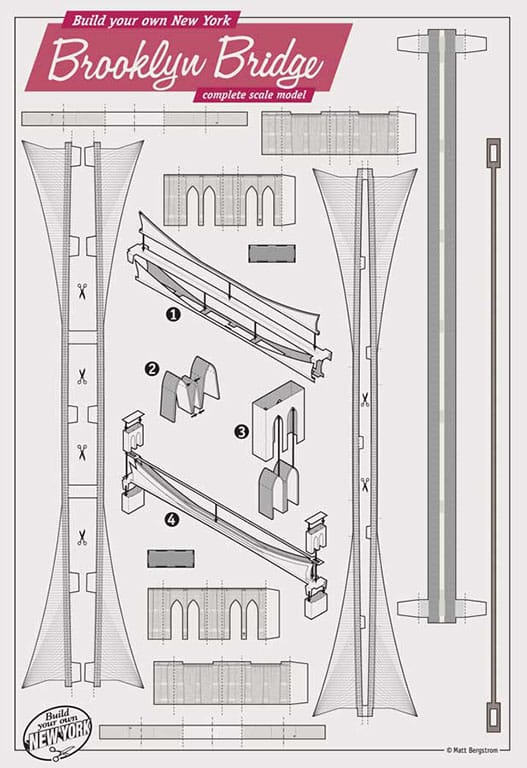 Build your own New York
Brooklyn Bridge
complete scale model

1
2
3
4

Build your own NEW YORK

© Matt Bergstrom